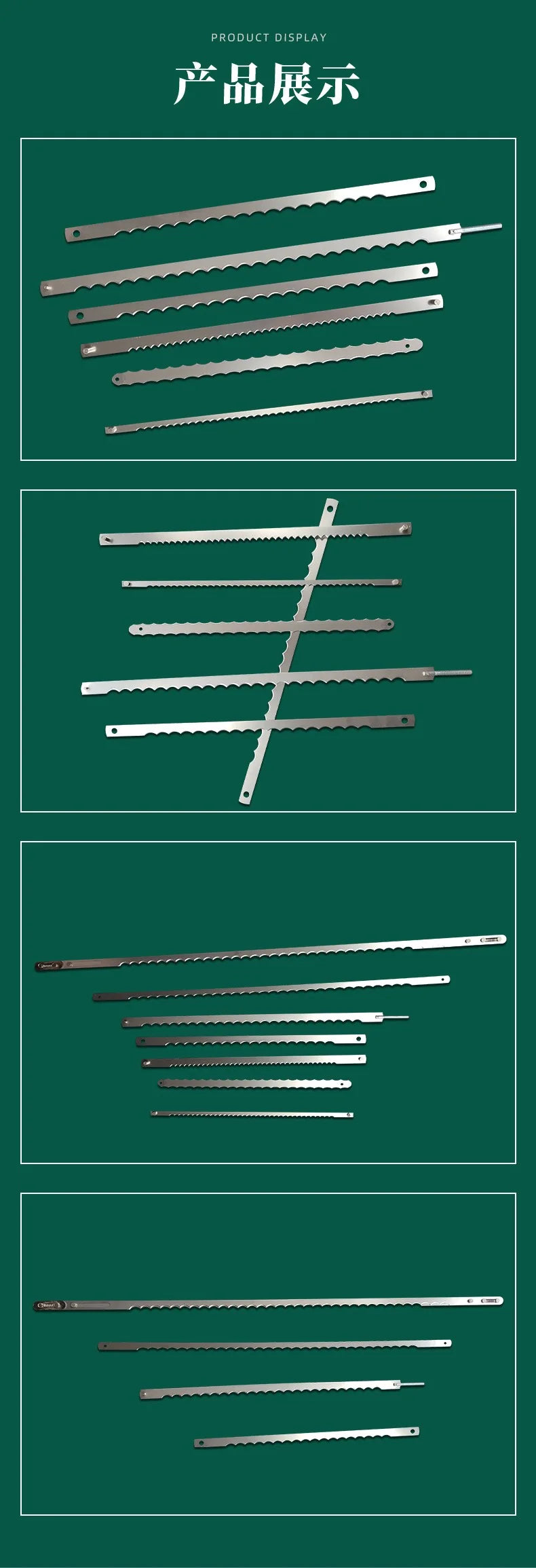 PRODUCT DISPLAY
产品展示